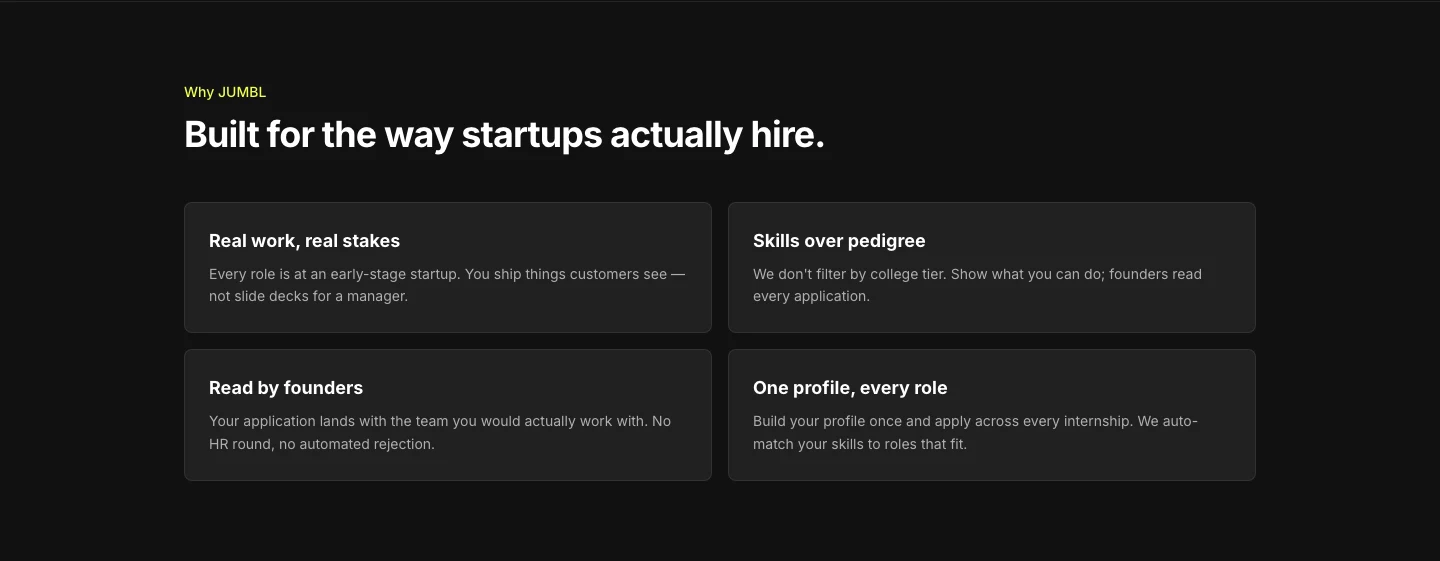 Why JUMBL

Built for the way startups actually hire.

Real work, real stakes

Every role is at an early-stage startup. You ship things customers see — not slide decks for a manager.

Skills over pedigree

We don't filter by college tier. Show what you can do; founders read every application.

Read by founders

Your application lands with the team you would actually work with. No HR round, no automated rejection.

One profile, every role

Build your profile once and apply across every internship. We auto-match your skills to roles that fit.